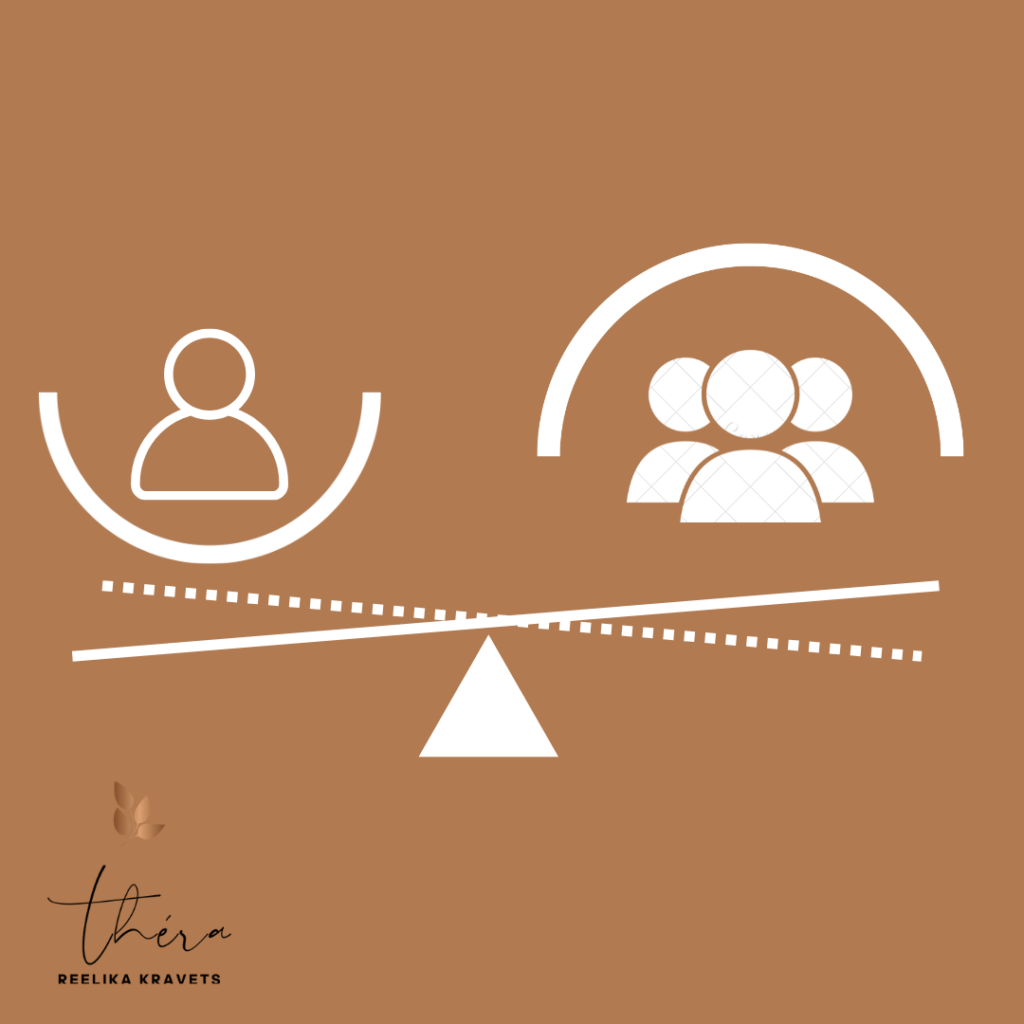 théra
REELIKA KRAVETS